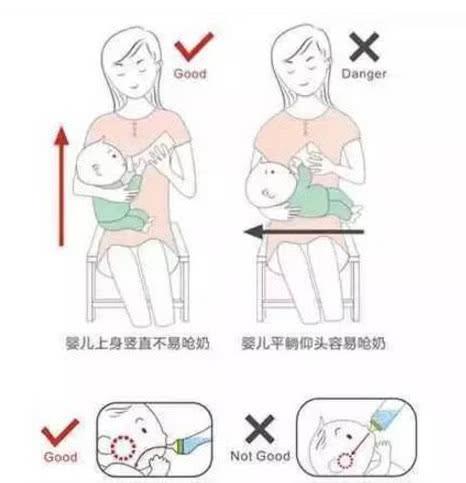 Good

Danger

婴儿上身竖直不易呛奶

婴儿平躺仰头容易呛奶

Good

Not Good