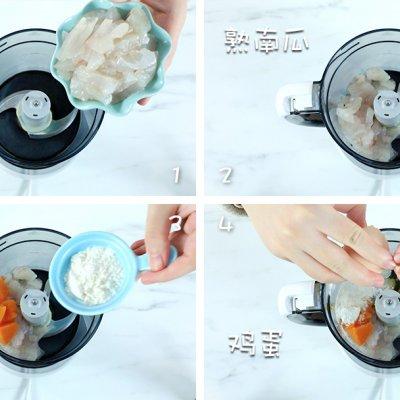 1

熟南瓜

2

3

4

鸡蛋