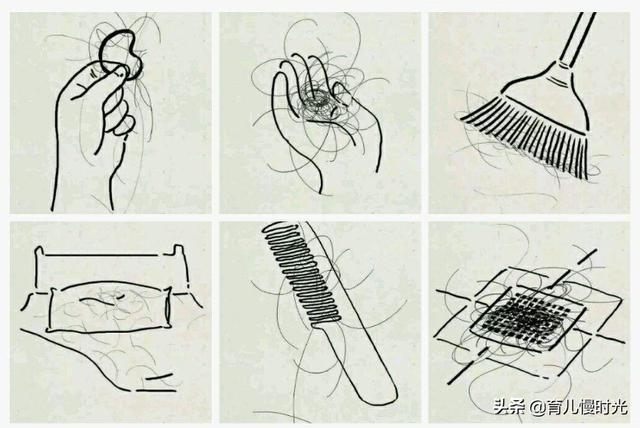 头条 @育儿慢时光