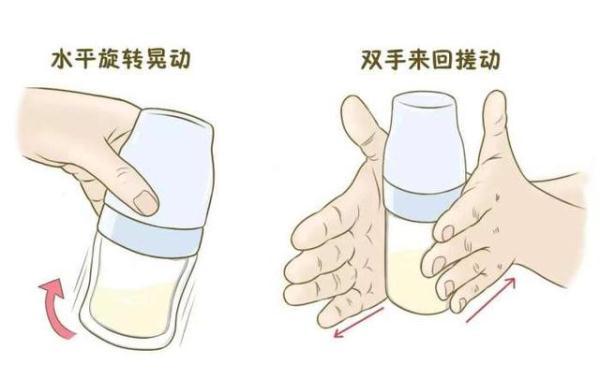 水平旋转晃动

双手来回搓动