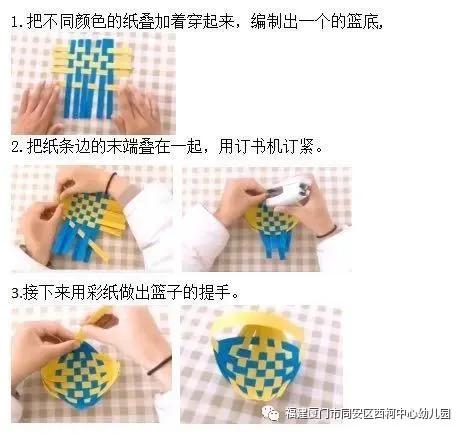 1. 把不同颜色的纸叠加着穿起来，编制出一个的篮底,

2. 把纸条边的末端叠在一起，用订书机订紧。

3.接下来用彩纸做出篮子的提手。

福建厦门市同安区西柯中心幼儿园