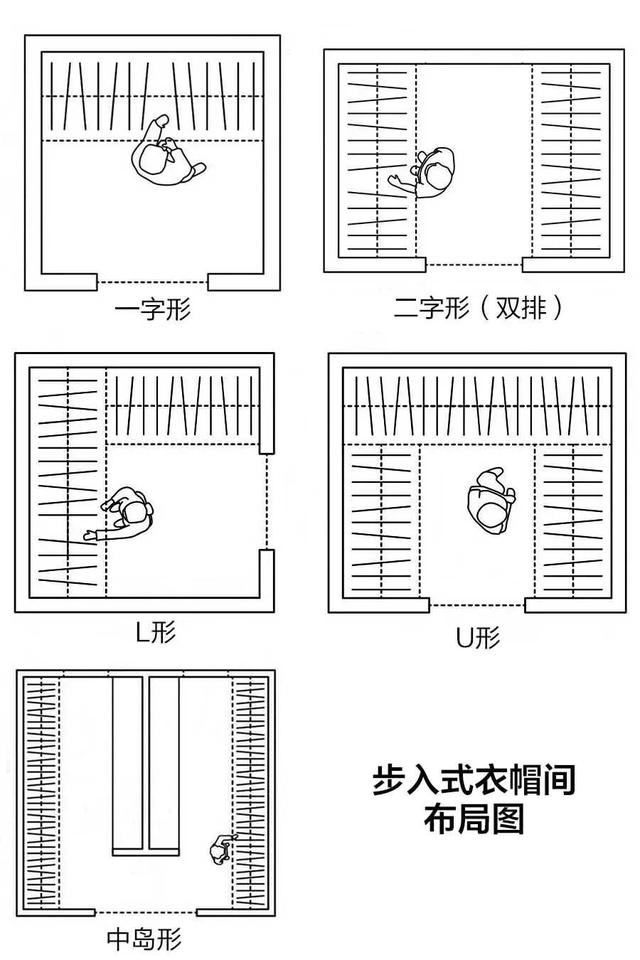 一字形

二字形（双排）

L形

U形

中岛形

步入式衣帽间
布局图