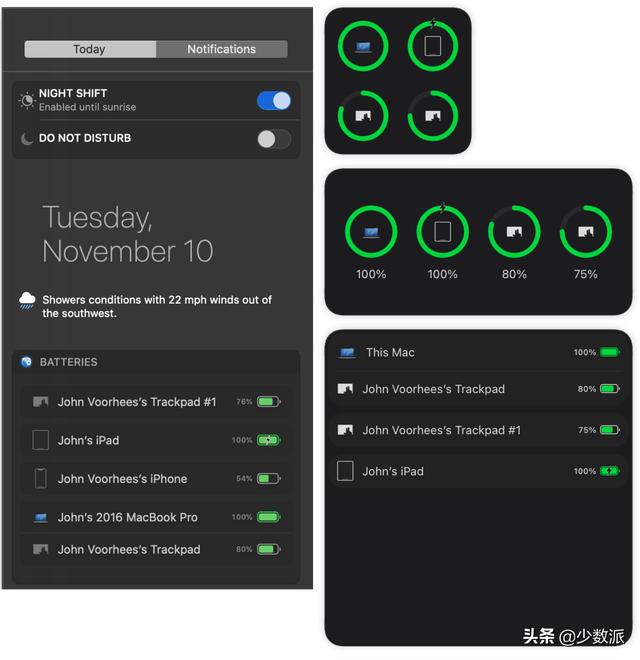 Today Notifications

NIGHT SHIFT
Enabled until sunrise

DO NOT DISTURB

Tuesday,
November 10

Showers conditions with 22 mph winds out of the southwest.

BATTERIES

John Voorhees's Trackpad #1 76%

John's iPad 100%

John Voorhees's iPhone 54%

John's 2016 MacBook Pro 100%

John Voorhees's Trackpad 80%

100% 100% 80% 75%

This Mac 100%

John Voorhees's Trackpad 80%

John Voorhees's Trackpad #1 75%

John's iPad 100%

头条 @少数派