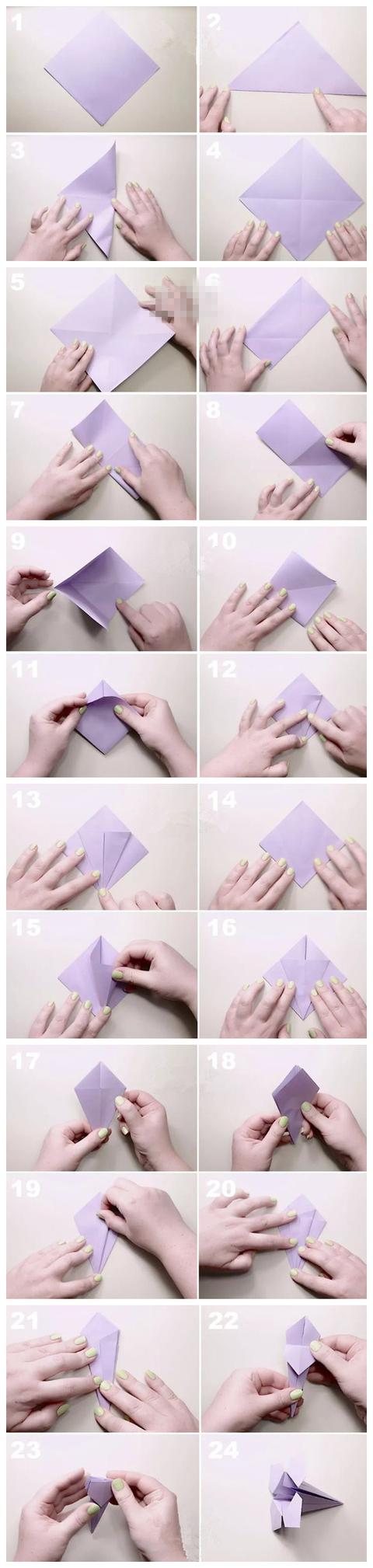 1
2
3
4
5
6
7
8
9
10
11
12
13
14
15
16
17
18
19
20
21
22
23
24