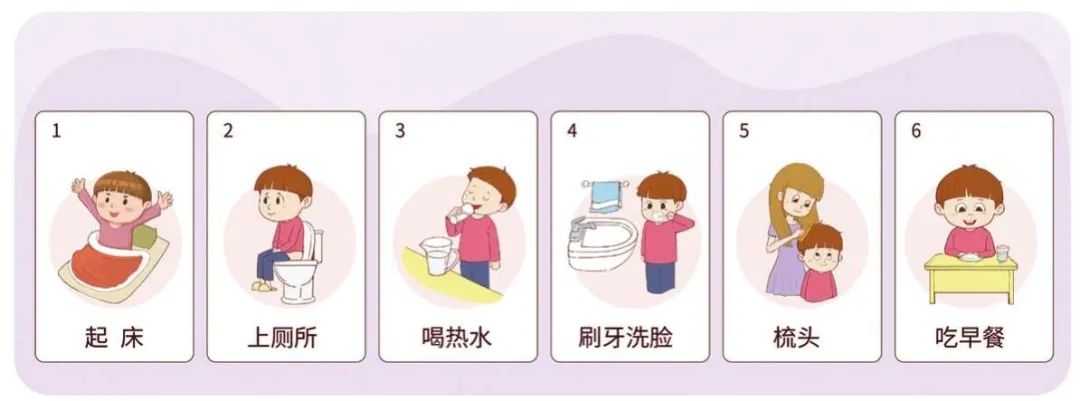 1
起 床

2
上厕所

3
喝热水

4
刷牙洗脸

5
梳头

6
吃早餐