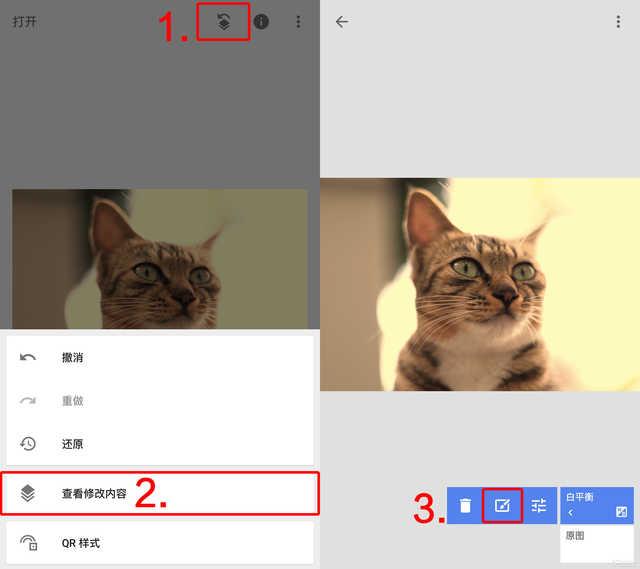 打开

1.

撤消

重做

还原

查看修改内容

2.

QR 样式

3.

白平衡

原图