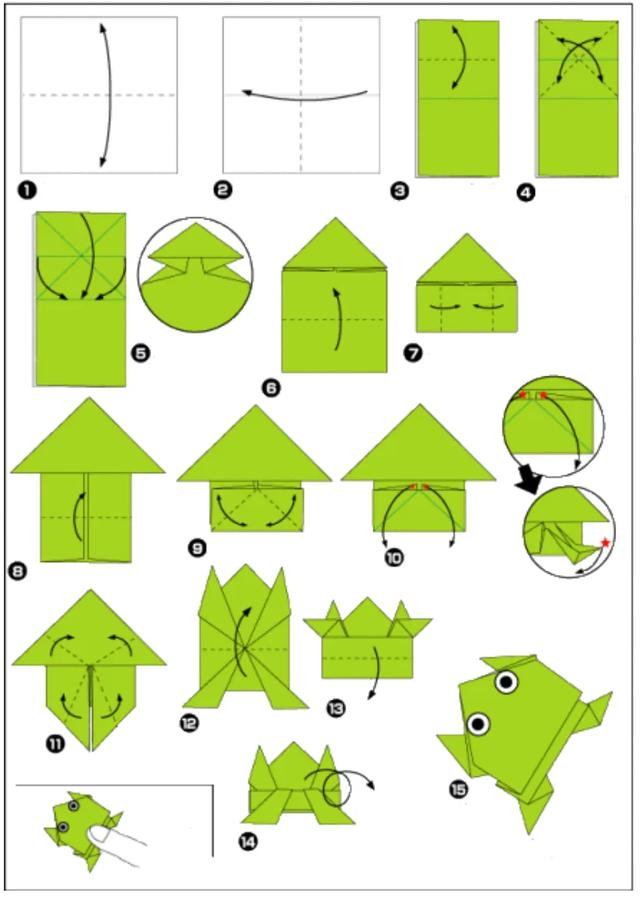 1

2

3

4

5

6

7

8

9

10

11

12

13

14

15