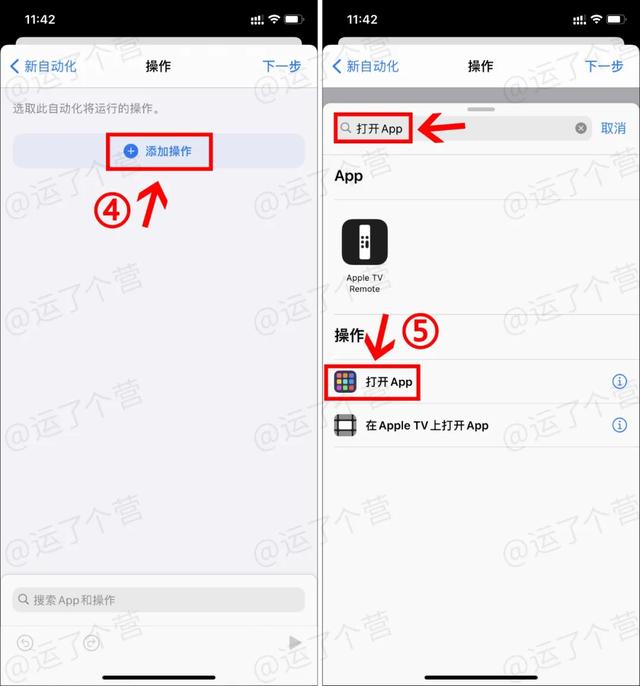 11:42

新自动化 操作 下一步

选取此自动化将运行的操作。

添加操作

④

搜索 App 和操作

11:42

新自动化 操作 下一步

打开 App 取消

App

Apple TV Remote

操作 ⑤

打开 App

在 Apple TV 上打开 App

@运了个营