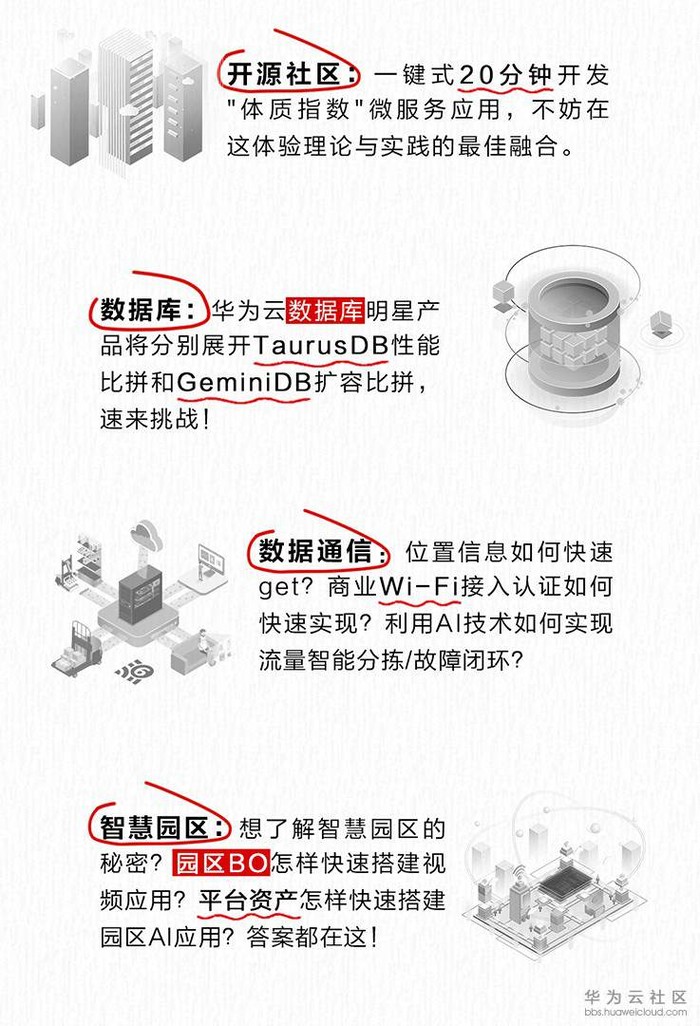 开源社区：一键式20分钟开发"体质指数"微服务应用，不妨在这体验理论与实践的最佳融合。

数据库：华为云数据库明星产品将分别展开TaurusDB性能比拼和GeminiDB扩容比拼，速来挑战！

数据通信：位置信息如何快速get？商业Wi-Fi接入认证如何快速实现？利用AI技术如何实现流量智能分拣/故障闭环？

智慧园区：想了解智慧园区的秘密？园区BO怎样快速搭建视频应用？平台资产怎样快速搭建园区AI应用？答案都在这！

华为云社区
bbs.huaweicloud.com